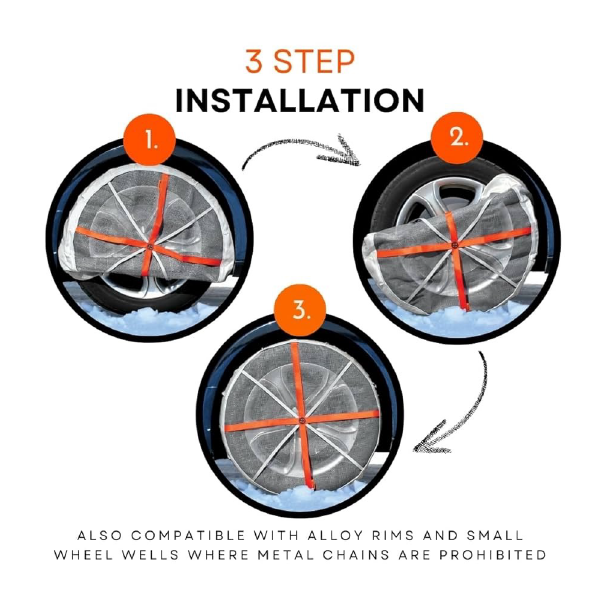 3 STEP
INSTALLATION

1.

2.

3.

ALSO COMPATIBLE WITH ALLOY RIMS AND SMALL WHEEL WELLS WHERE METAL CHAINS ARE PROHIBITED